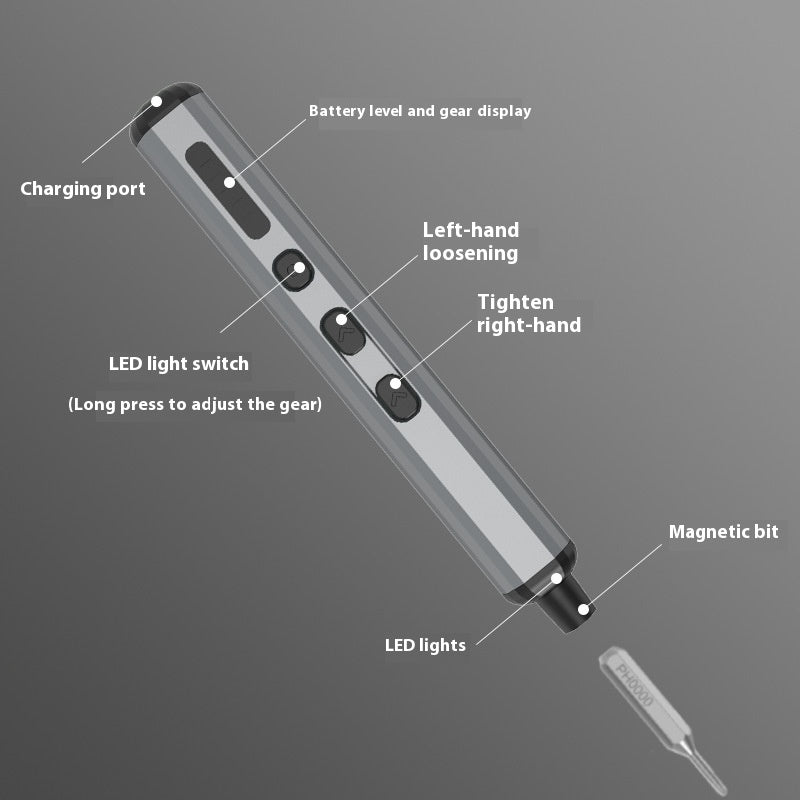 Battery level and gear display

Charging port

Left-hand loosening

Tighten right-hand

LED light switch

(Long press to adjust the gear)

Magnetic bit

LED lights

PH0000